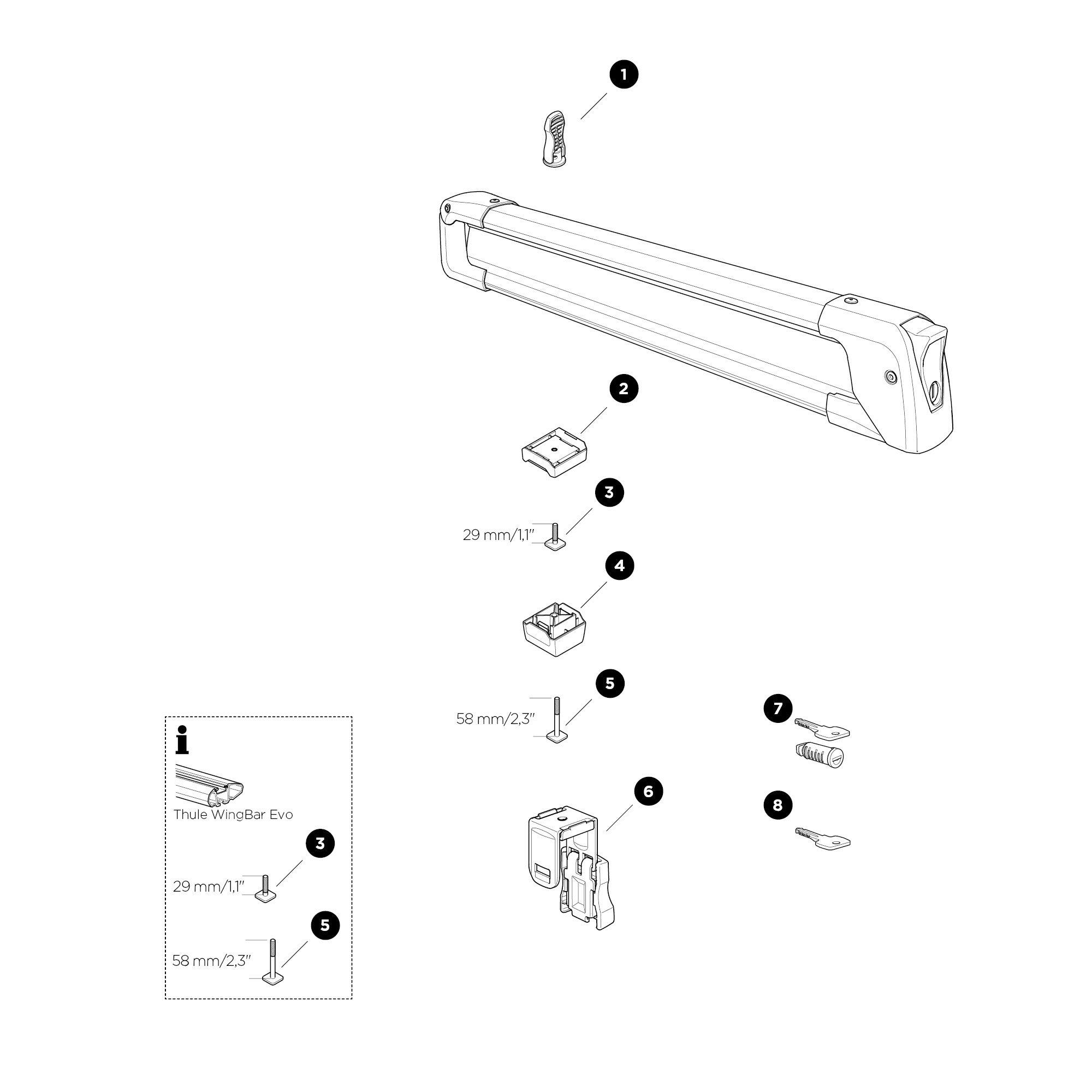 1

2

3

29 mm/1,1"

4

5

58 mm/2,3"

6

7

8

i

Thule WingBar Evo

3

29 mm/1,1"

5

58 mm/2,3"